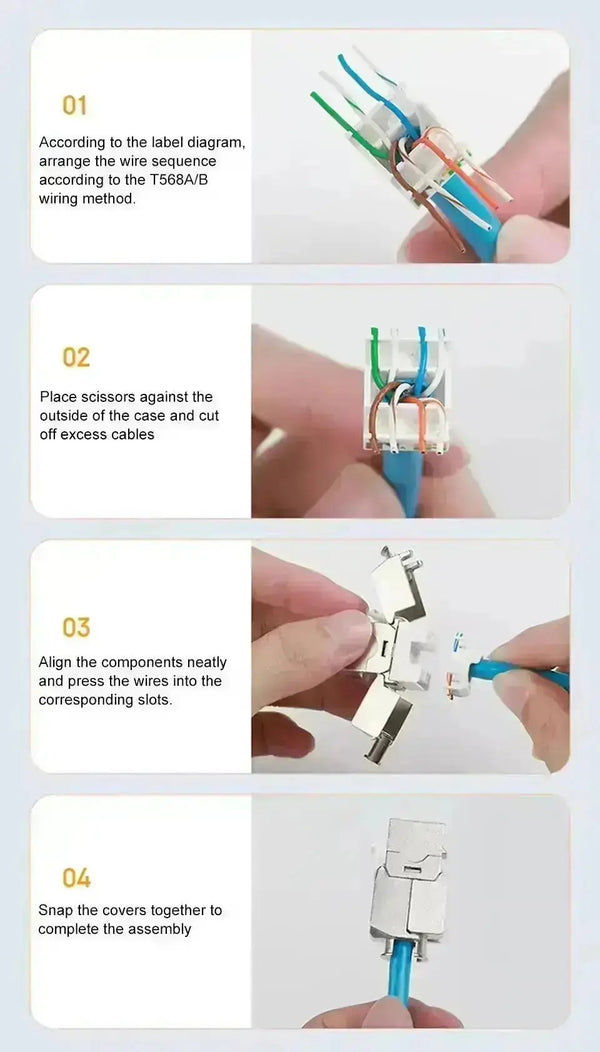 01

According to the label diagram, arrange the wire sequence according to the T568A/B wiring method.

02

Place scissors against the outside of the case and cut off excess cables

03

Align the components neatly and press the wires into the corresponding slots.

04

Snap the covers together to complete the assembly